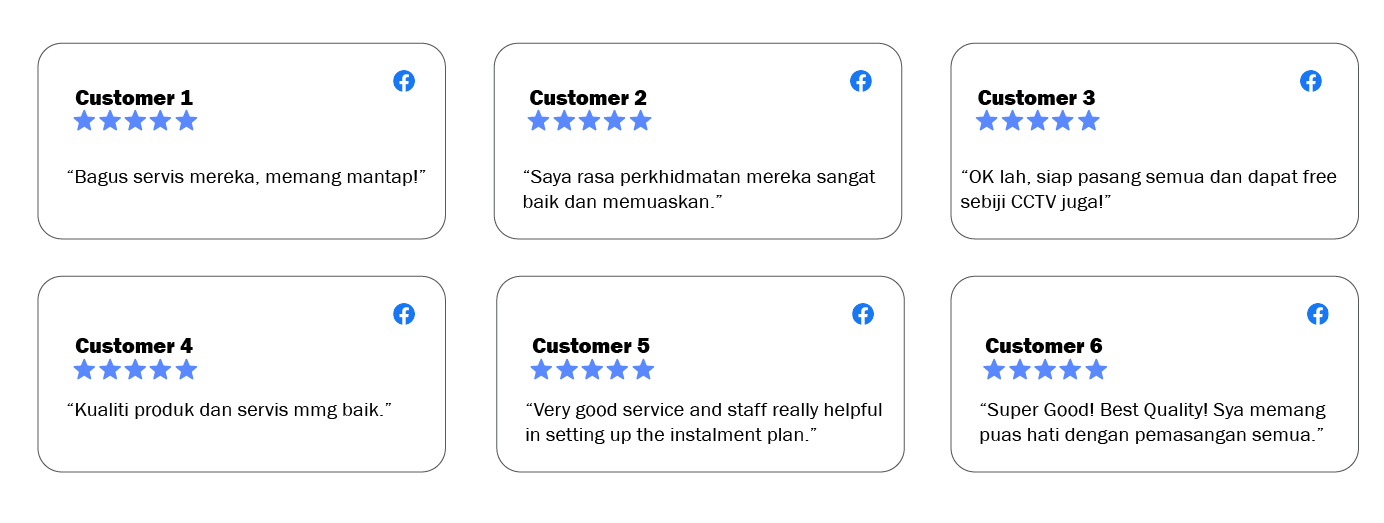 Customer 1

"Bagus servis mereka, memang mantap!"

Customer 2

"Saya rasa perkhidmatan mereka sangat baik dan memuaskan."

Customer 3

"OK lah, siap pasang semua dan dapat free sebiji CCTV juga!"

Customer 4

"Kualiti produk dan servis mmg baik."

Customer 5

"Very good service and staff really helpful in setting up the instalment plan."

Customer 6

"Super Good! Best Quality! Sya memang puas hati dengan pemasangan semua."